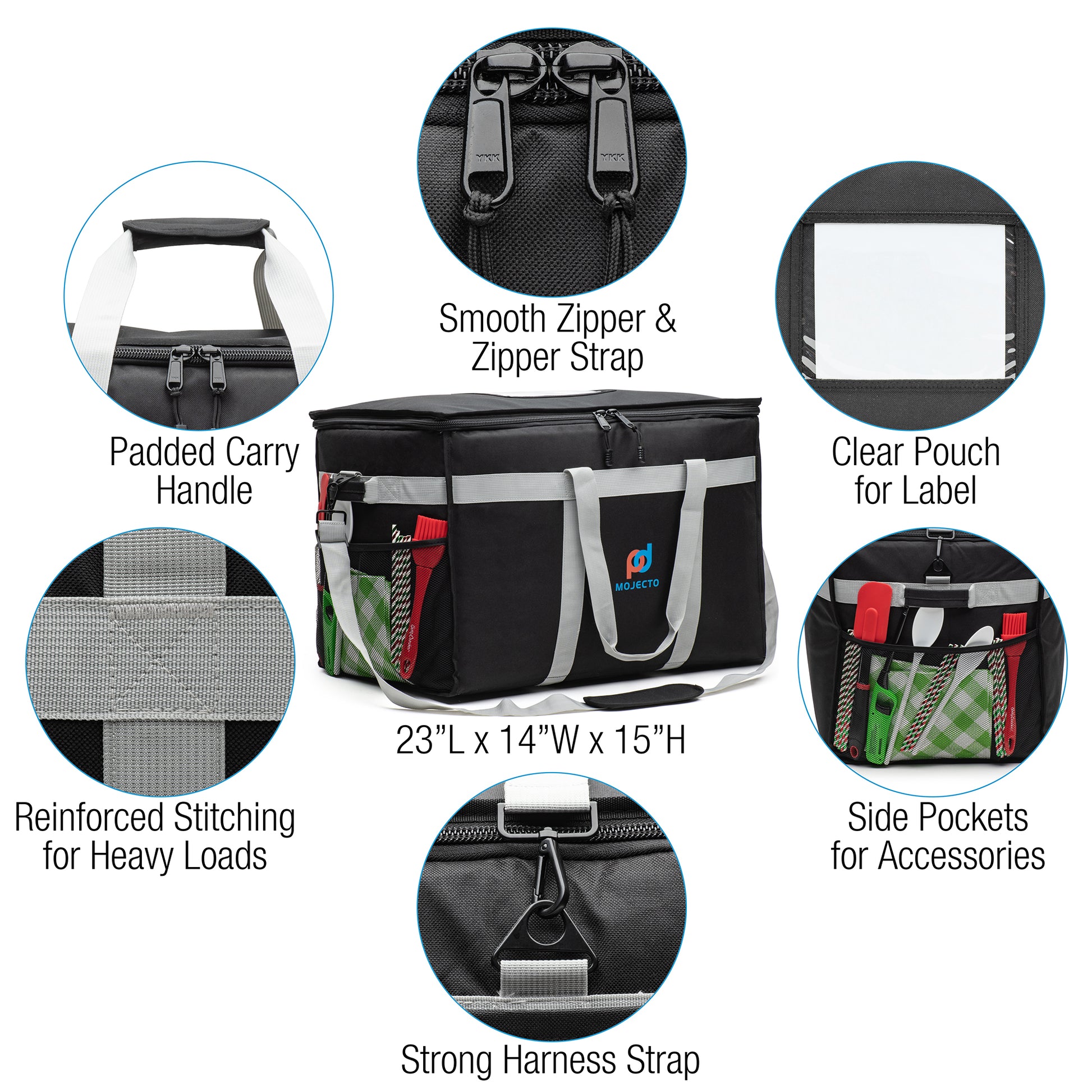 YKK YKK

Smooth Zipper & Zipper Strap

Padded Carry Handle

Clear Pouch for Label

MOJECTO

23”L x 14”W x 15”H

Reinforced Stitching for Heavy Loads

Side Pockets for Accessories

Strong Harness Strap